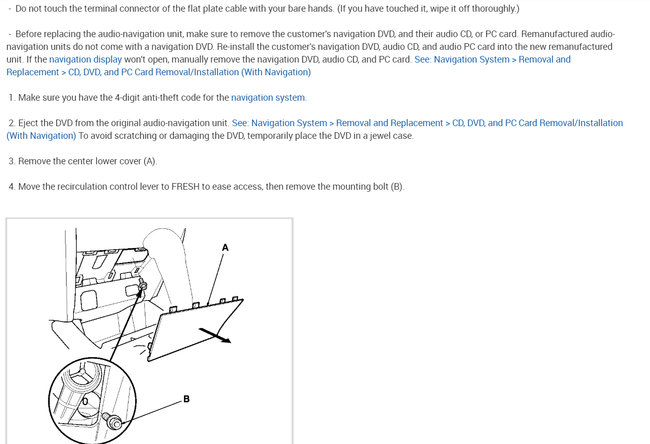 - Do not touch the terminal connector of the flat plate cable with your bare hands. (If you have touched it, wipe it off thoroughly.)

- Before replacing the audio-navigation unit, make sure to remove the customer's navigation DVD, and their audio CD, or PC card. Remanufactured audio-navigation units do not come with a navigation DVD. Re-install the customer's navigation DVD, audio CD, and audio PC card into the new remanufactured unit. If the navigation display won't open, manually remove the navigation DVD, audio CD, and PC card. See: Navigation System > Removal and Replacement > CD, DVD, and PC Card Removal/Installation (With Navigation)

1. Make sure you have the 4-digit anti-theft code for the navigation system.

2. Eject the DVD from the original audio-navigation unit. See: Navigation System > Removal and Replacement > CD, DVD, and PC Card Removal/Installation (With Navigation) To avoid scratching or damaging the DVD, temporarily place the DVD in a jewel case.

3. Remove the center lower cover (A).

4. Move the recirculation control lever to FRESH to ease access, then remove the mounting bolt (B).

A

B