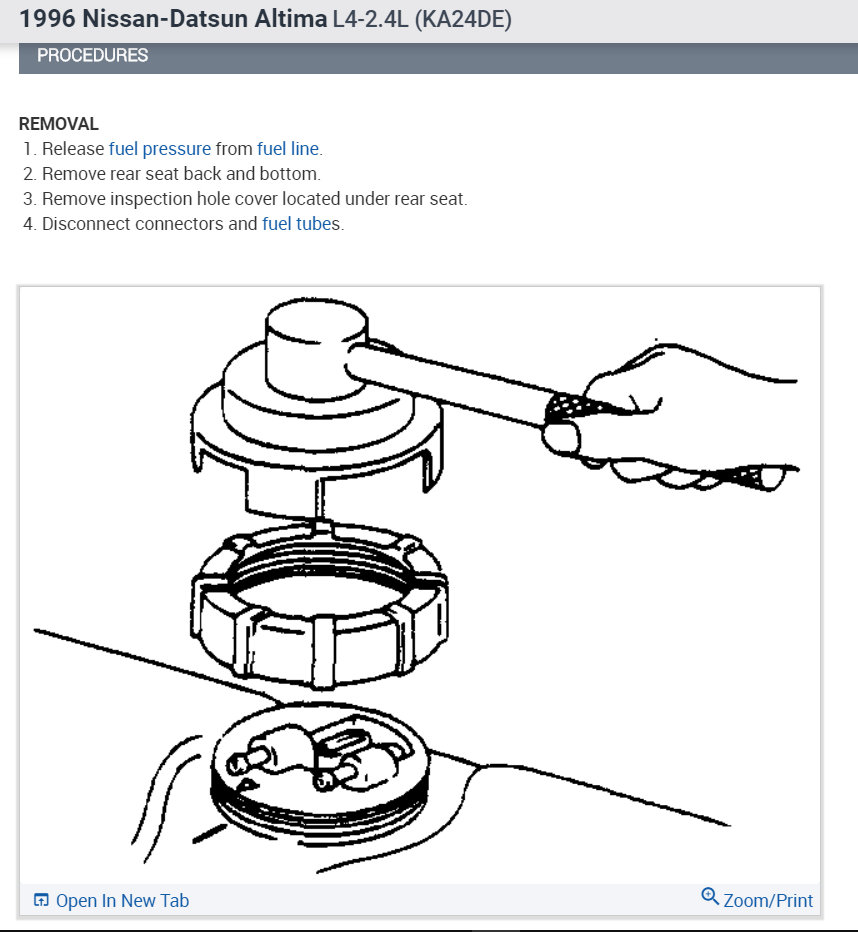 1996 Nissan-Datsun Altima L4-2.4L (KA24DE)

PROCEDURES

REMOVAL
1. Release fuel pressure from fuel line.
2. Remove rear seat back and bottom.
3. Remove inspection hole cover located under rear seat.
4. Disconnect connectors and fuel tubes.

Open In New Tab

Zoom/Print