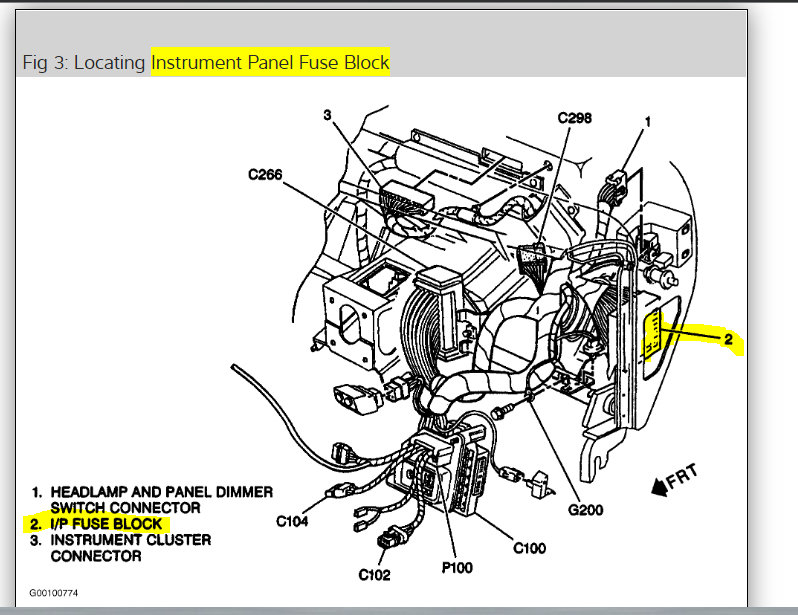 Fig 3: Locating Instrument Panel Fuse Block

3
C298
1
C266
2
FRT
G200
C104
C100
P100
C102

1. HEADLAMP AND PANEL DIMMER SWITCH CONNECTOR
2. I/P FUSE BLOCK
3. INSTRUMENT CLUSTER CONNECTOR

G00100774