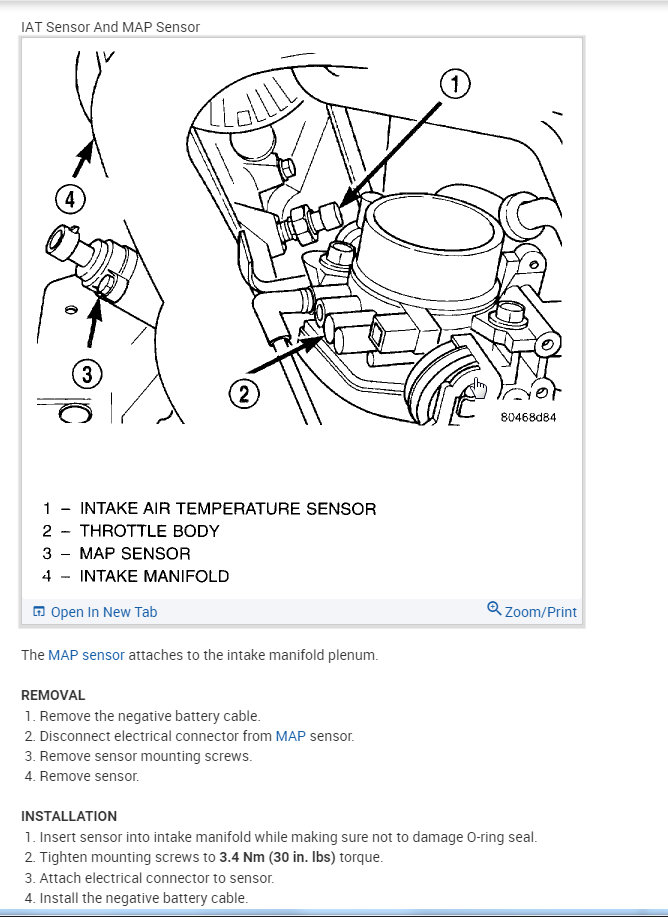 IAT Sensor And MAP Sensor

1

4

3

2

80468d84

1 – INTAKE AIR TEMPERATURE SENSOR
2 – THROTTLE BODY
3 – MAP SENSOR
4 – INTAKE MANIFOLD

Open In New Tab

Zoom/Print

The MAP sensor attaches to the intake manifold plenum.

REMOVAL
1. Remove the negative battery cable.
2. Disconnect electrical connector from MAP sensor.
3. Remove sensor mounting screws.
4. Remove sensor.

INSTALLATION
1. Insert sensor into intake manifold while making sure not to damage O-ring seal.
2. Tighten mounting screws to 3.4 Nm (30 in. lbs) torque.
3. Attach electrical connector to sensor.
4. Install the negative battery cable.