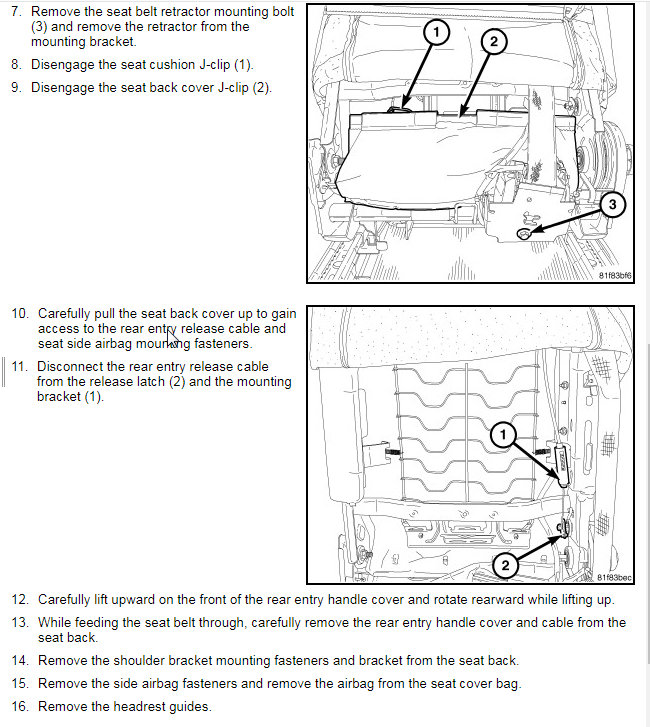 7. Remove the seat belt retractor mounting bolt (3) and remove the retractor from the mounting bracket.

8. Disengage the seat cushion J-clip (1).

9. Disengage the seat back cover J-clip (2).

1

2

3

81f83bf6

10. Carefully pull the seat back cover up to gain access to the rear entry release cable and seat side airbag mounting fasteners.

11. Disconnect the rear entry release cable from the release latch (2) and the mounting bracket (1).

1

2

81f83bec

12. Carefully lift upward on the front of the rear entry handle cover and rotate rearward while lifting up.

13. While feeding the seat belt through, carefully remove the rear entry handle cover and cable from the seat back.

14. Remove the shoulder bracket mounting fasteners and bracket from the seat back.

15. Remove the side airbag fasteners and remove the airbag from the seat cover bag.

16. Remove the headrest guides.