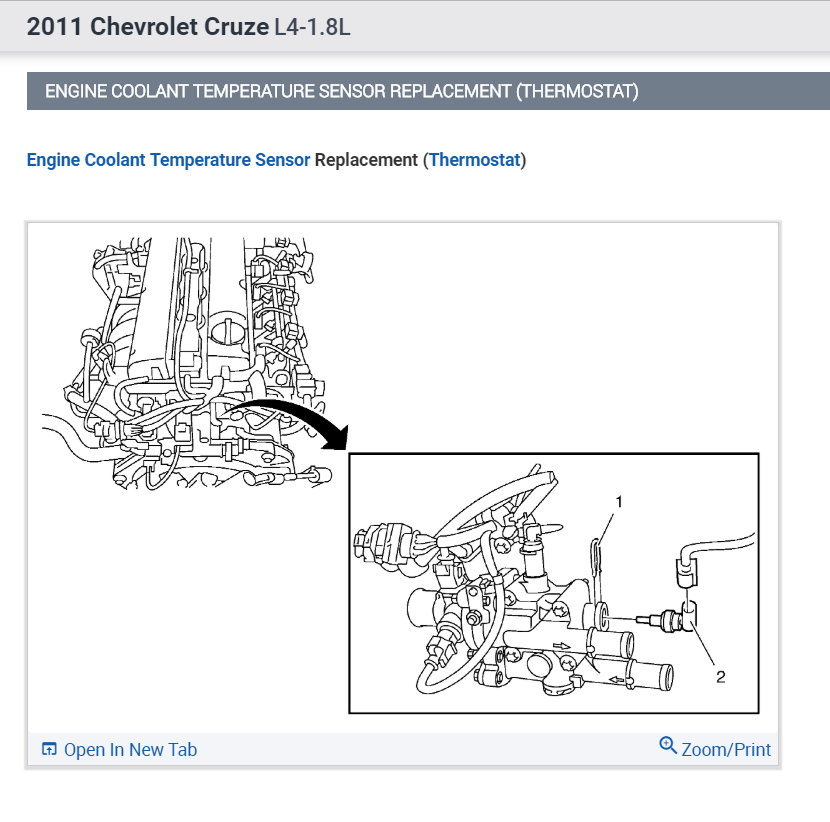 2011 Chevrolet Cruze L4-1.8L

ENGINE COOLANT TEMPERATURE SENSOR REPLACEMENT (THERMOSTAT)

Engine Coolant Temperature Sensor Replacement (Thermostat)

1

2

Open In New Tab

Zoom/Print