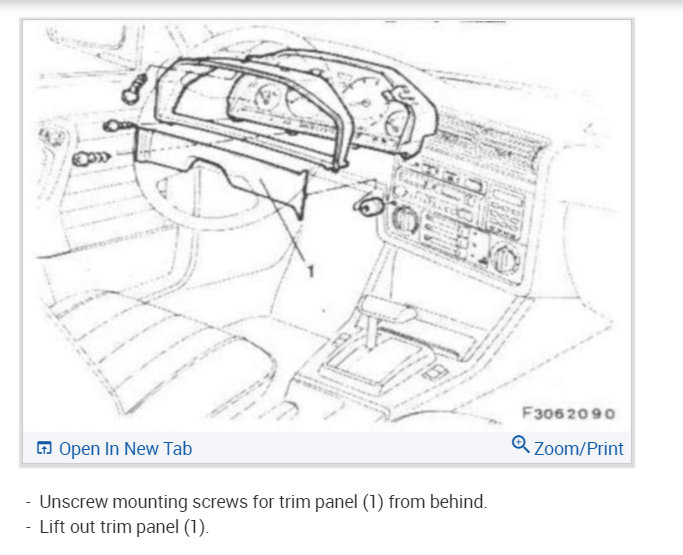 1

F3062090

Open In New Tab

Zoom/Print

- Unscrew mounting screws for trim panel (1) from behind.
- Lift out trim panel (1).