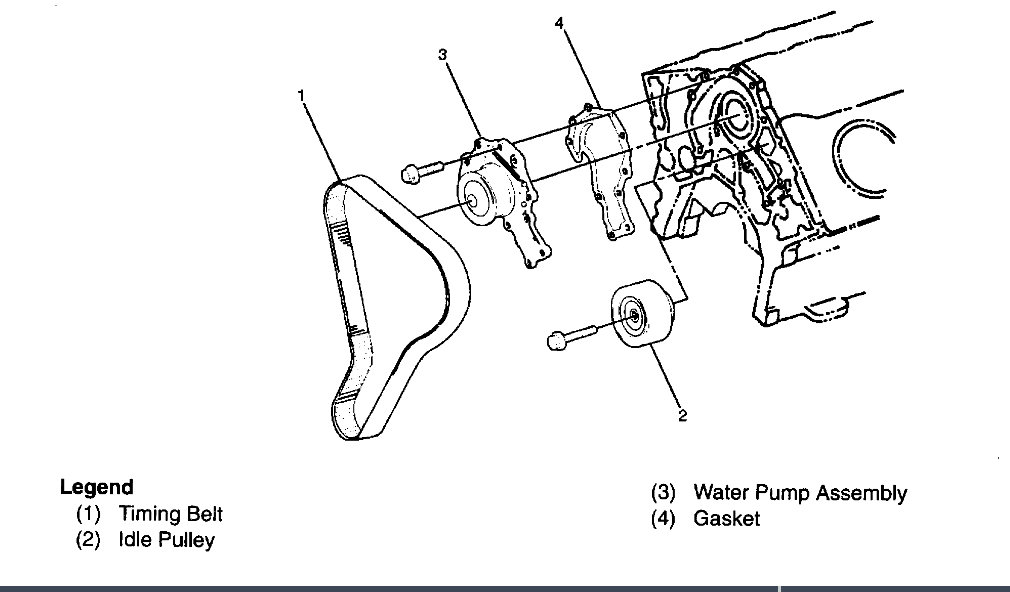 1
3
4
2

Legend
(1) Timing Belt
(2) Idle Pulley

(3) Water Pump Assembly
(4) Gasket