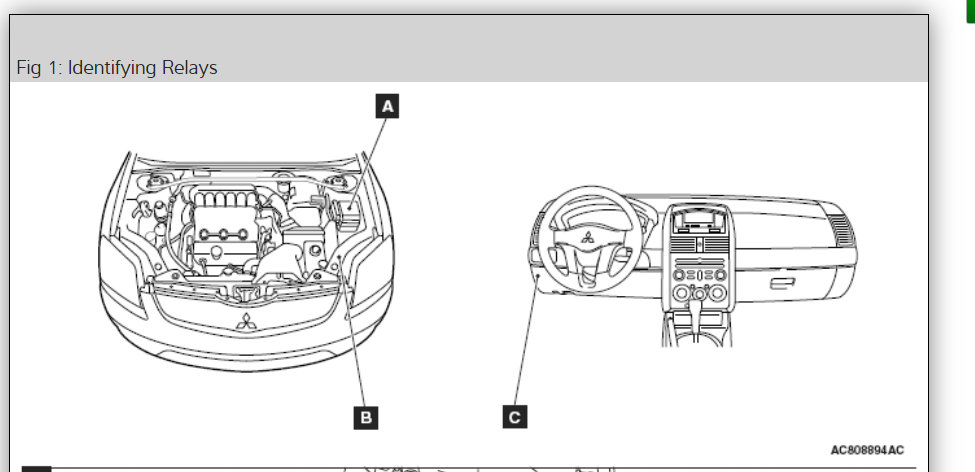 Fig 1: Identifying Relays

A

B

C

AC808894AC