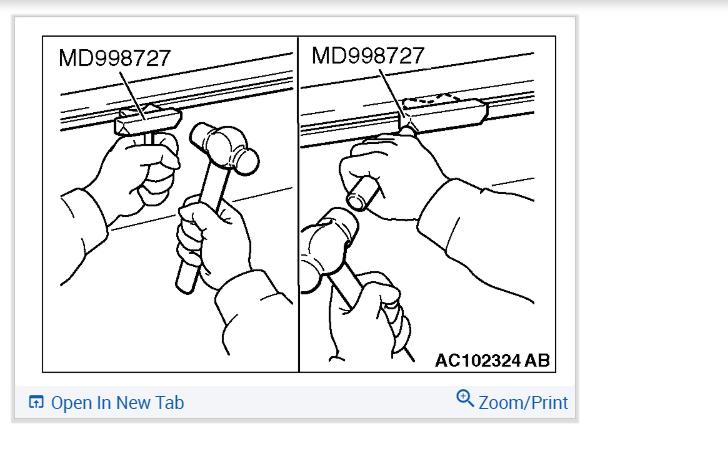 MD998727

MD998727

AC102324 AB

Open In New Tab

Zoom/Print