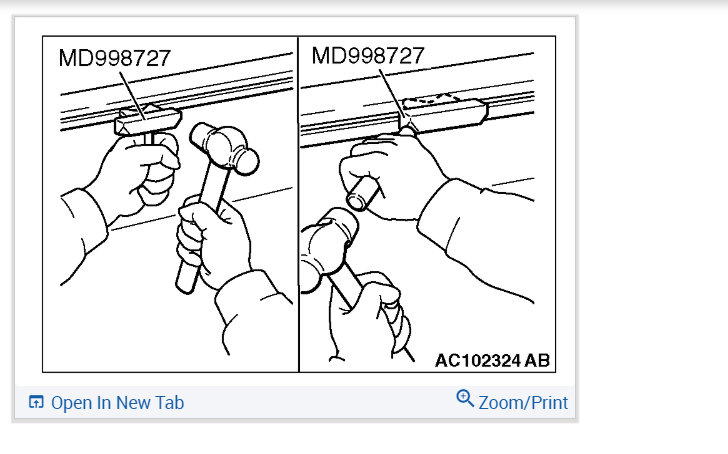 MD998727

MD998727

AC102324 AB

Open In New Tab

Zoom/Print