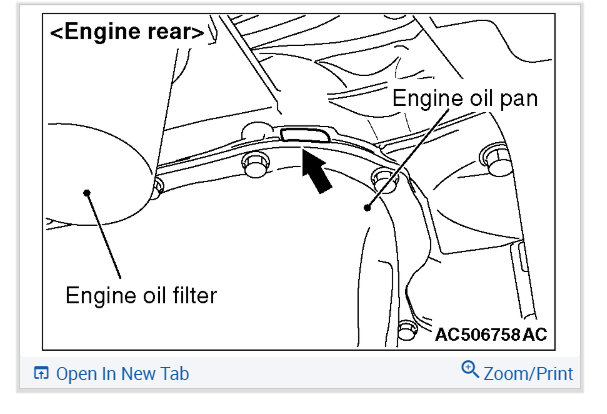 <Engine rear>

Engine oil pan

Engine oil filter

AC506758AC

Open In New Tab

Zoom/Print