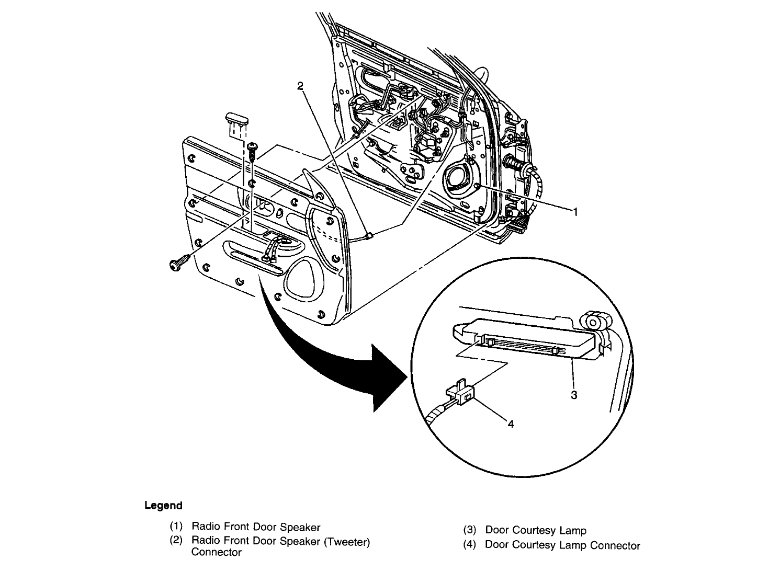 2

1

3

4

Legend

(1) Radio Front Door Speaker
(2) Radio Front Door Speaker (Tweeter) Connector

(3) Door Courtesy Lamp
(4) Door Courtesy Lamp Connector