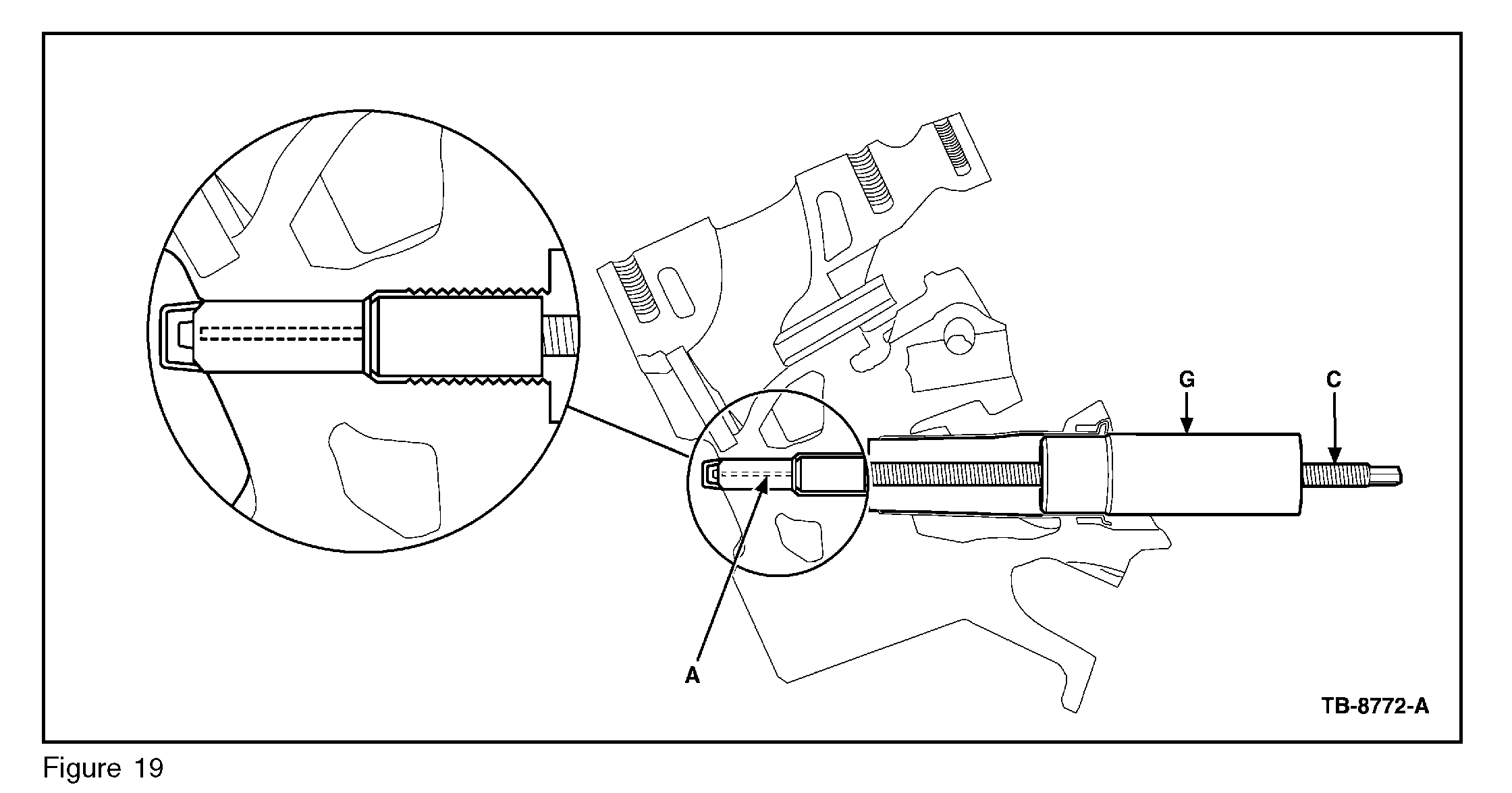 G
C
A
TB-8772-A
Figure 19