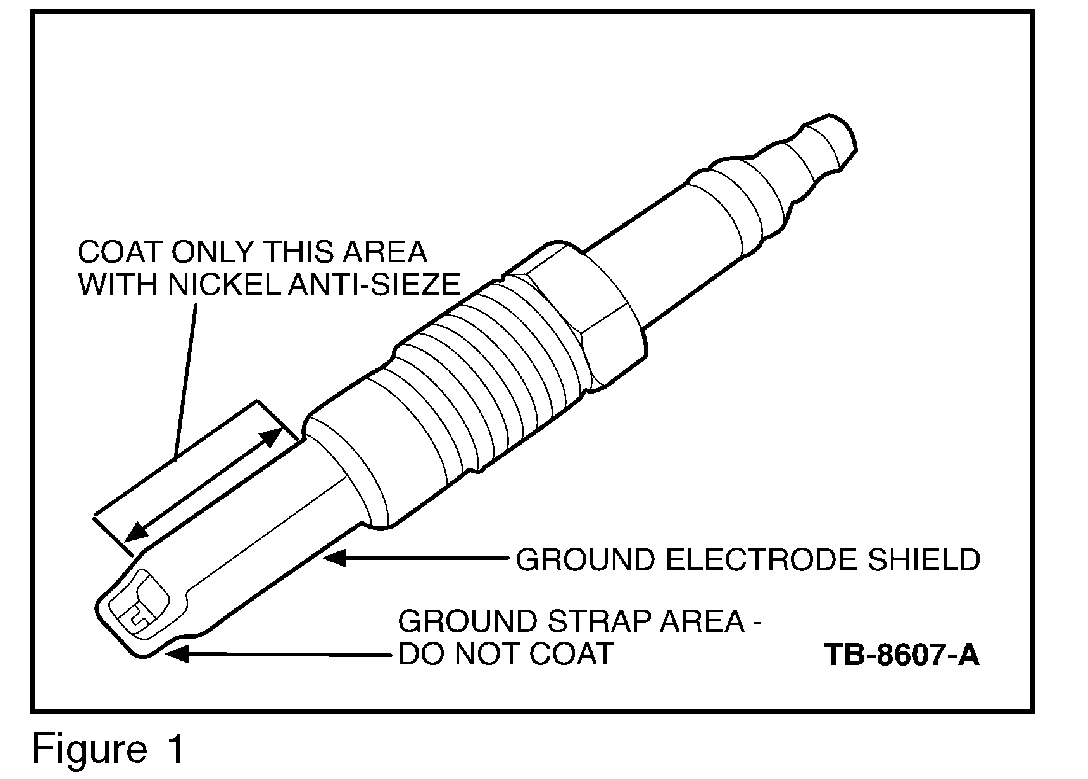 COAT ONLY THIS AREA WITH NICKEL ANTI-SIEZE

GROUND ELECTRODE SHIELD

GROUND STRAP AREA - DO NOT COAT

TB-8607-A

Figure 1