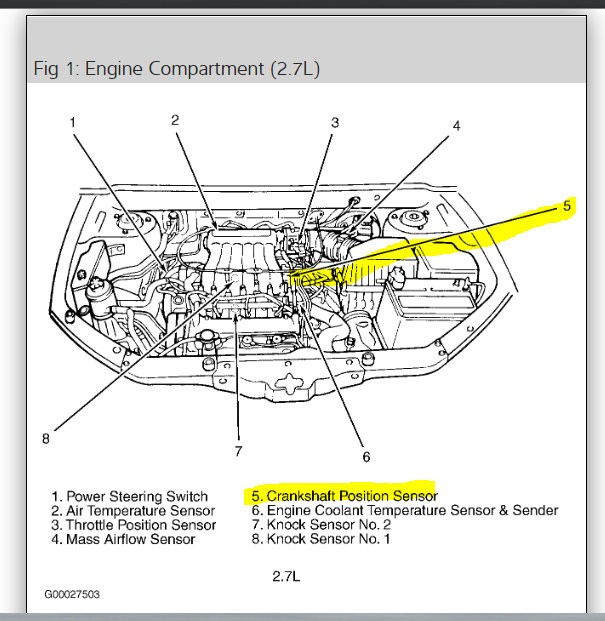 Fig 1: Engine Compartment (2.7L)

1
2
3
4
5
8
7
6

1. Power Steering Switch
2. Air Temperature Sensor
3. Throttle Position Sensor
4. Mass Airflow Sensor

5. Crankshaft Position Sensor
6. Engine Coolant Temperature Sensor & Sender
7. Knock Sensor No. 2
8. Knock Sensor No. 1

2.7L

G00027503