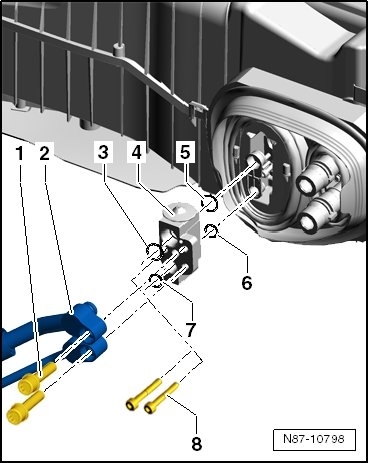 1
2
3
4
5
6
7
8
N87-10798