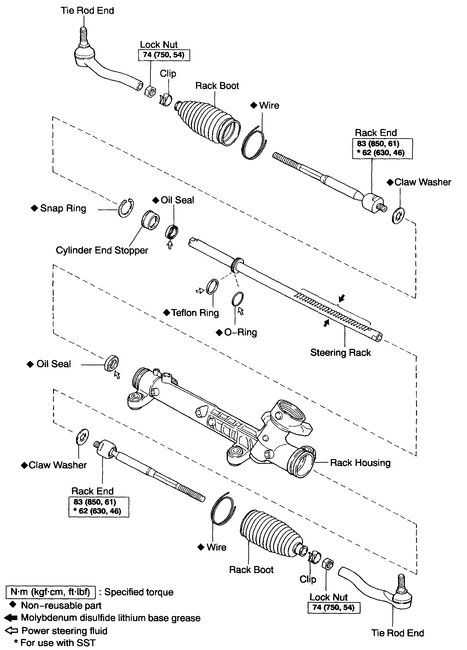 Tie Rod End

Lock Nut
74 (750, 54)

Clip

Rack Boot

◆ Wire

Rack End
83 (850, 61)
* 62 (630, 46)

◆ Claw Washer

◆ Snap Ring

◆ Oil Seal

Cylinder End Stopper

◆ Teflon Ring

◆ O-Ring

Steering Rack

◆ Oil Seal

Rack Housing

◆ Claw Washer

Rack End
83 (850, 61)
* 62 (630, 46)

◆ Wire

Rack Boot

Clip

Lock Nut
74 (750, 54)

Tie Rod End

N·m (kgf·cm, ft·lbf) : Specified torque
◆ Non-reusable part
Molybdenum disulfide lithium base grease
Power steering fluid
* For use with SST