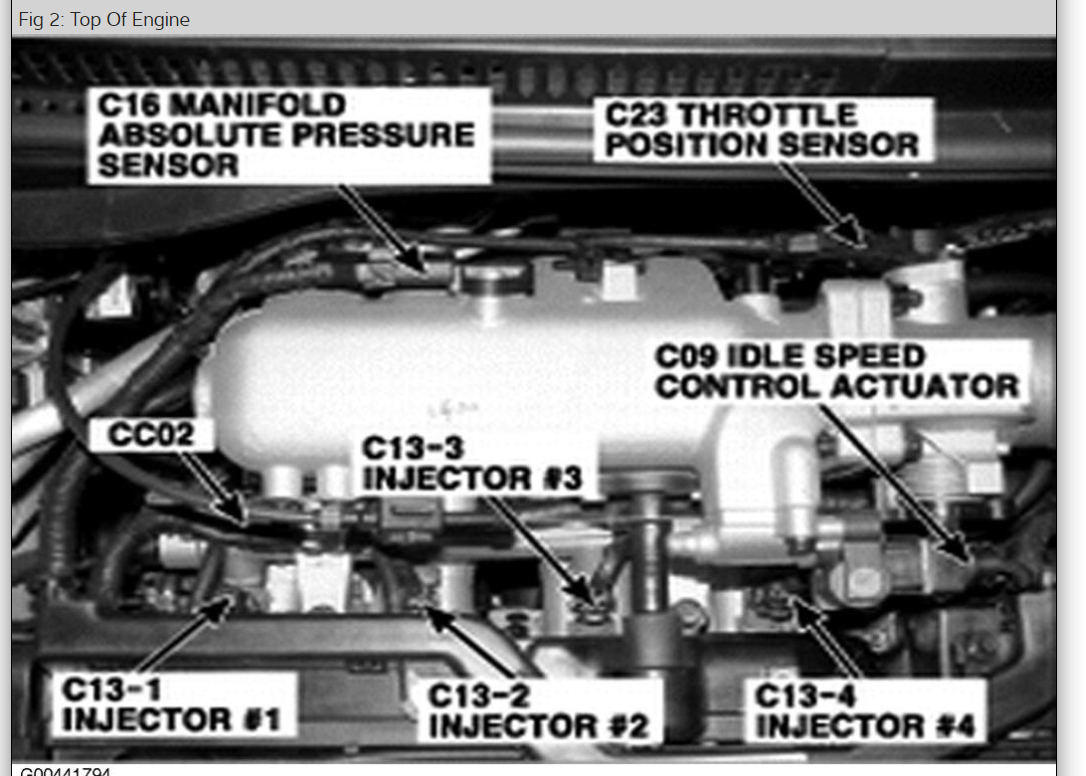 Fig 2: Top Of Engine

C16 MANIFOLD ABSOLUTE PRESSURE SENSOR

C23 THROTTLE POSITION SENSOR

C09 IDLE SPEED CONTROL ACTUATOR

CC02

C13-3 INJECTOR #3

C13-1 INJECTOR #1

C13-2 INJECTOR #2

C13-4 INJECTOR #4

G00441794