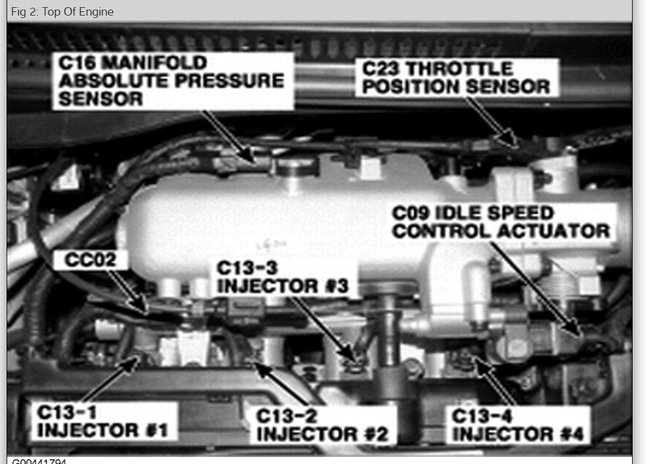 Fig 2: Top Of Engine

C16 MANIFOLD ABSOLUTE PRESSURE SENSOR

C23 THROTTLE POSITION SENSOR

C09 IDLE SPEED CONTROL ACTUATOR

CC02

C13-3 INJECTOR #3

C13-1 INJECTOR #1

C13-2 INJECTOR #2

C13-4 INJECTOR #4

G00441794