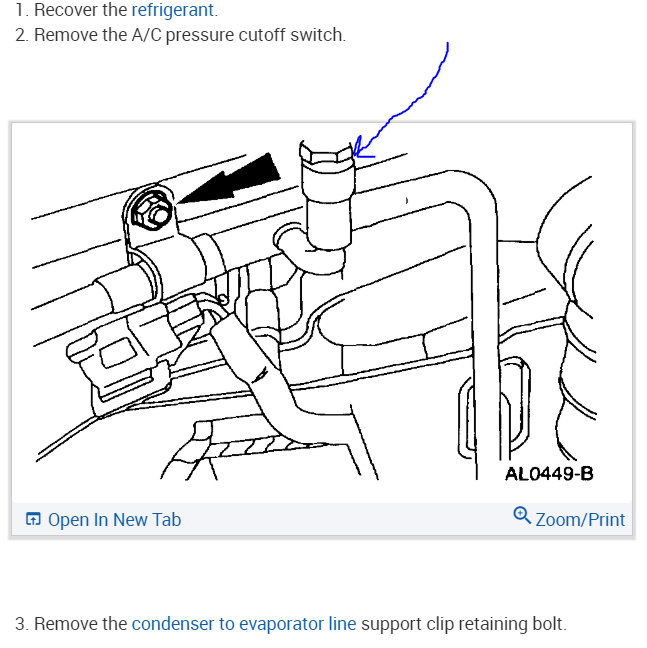 1. Recover the refrigerant.
2. Remove the A/C pressure cutoff switch.

AL0449-B

Open In New Tab

Zoom/Print

3. Remove the condenser to evaporator line support clip retaining bolt.