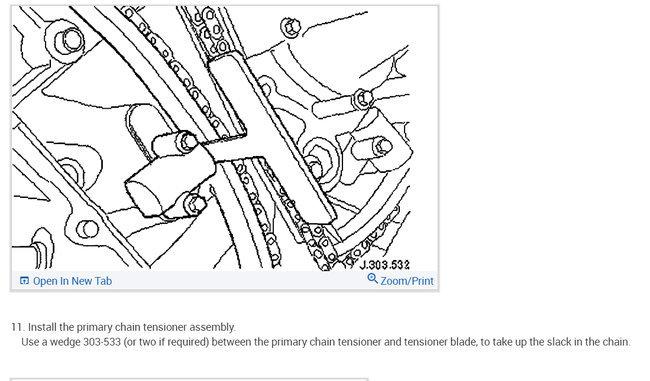 J.303.532

Open In New Tab

Zoom/Print

11. Install the primary chain tensioner assembly.
Use a wedge 303-533 (or two if required) between the primary chain tensioner and tensioner blade, to take up the slack in the chain.