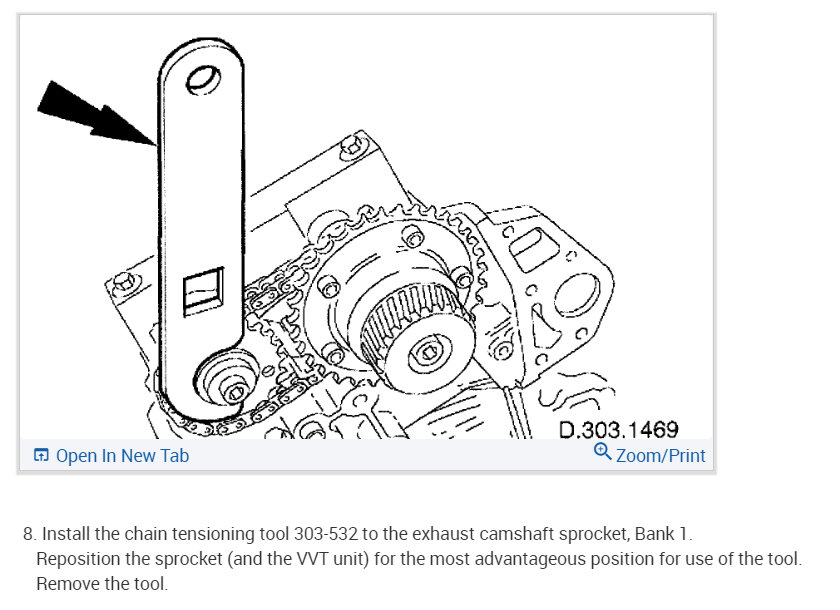 D.303.1469

Open In New Tab

Zoom/Print

8. Install the chain tensioning tool 303-532 to the exhaust camshaft sprocket, Bank 1. Reposition the sprocket (and the VVT unit) for the most advantageous position for use of the tool. Remove the tool.