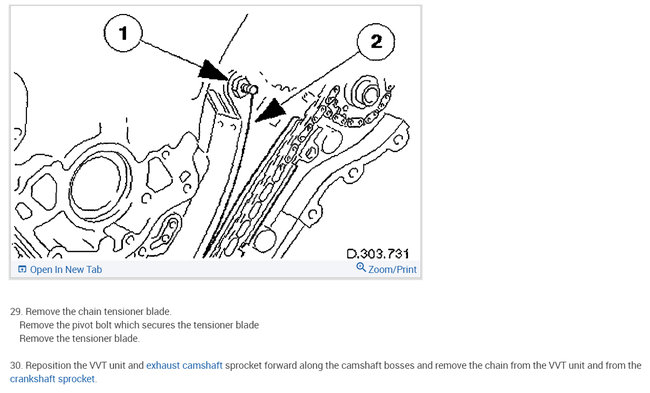 1

2

D.303.731

Open In New Tab

Zoom/Print

29. Remove the chain tensioner blade.
Remove the pivot bolt which secures the tensioner blade
Remove the tensioner blade.

30. Reposition the VVT unit and exhaust camshaft sprocket forward along the camshaft bosses and remove the chain from the VVT unit and from the crankshaft sprocket.