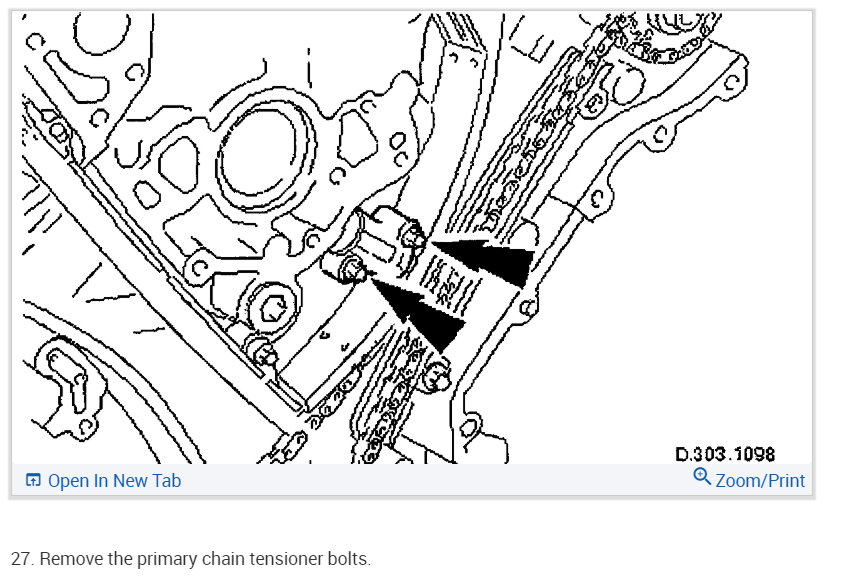 D.303.1098

Open In New Tab

Zoom/Print

27. Remove the primary chain tensioner bolts.