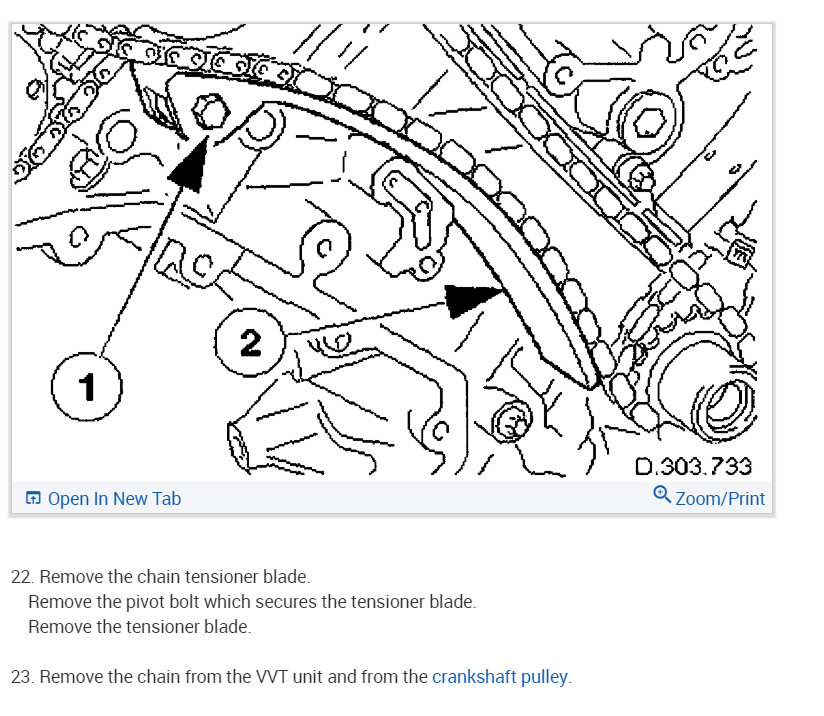 1

2

D.303.733

Open In New Tab

Zoom/Print

22. Remove the chain tensioner blade.
Remove the pivot bolt which secures the tensioner blade.
Remove the tensioner blade.

23. Remove the chain from the VVT unit and from the crankshaft pulley.