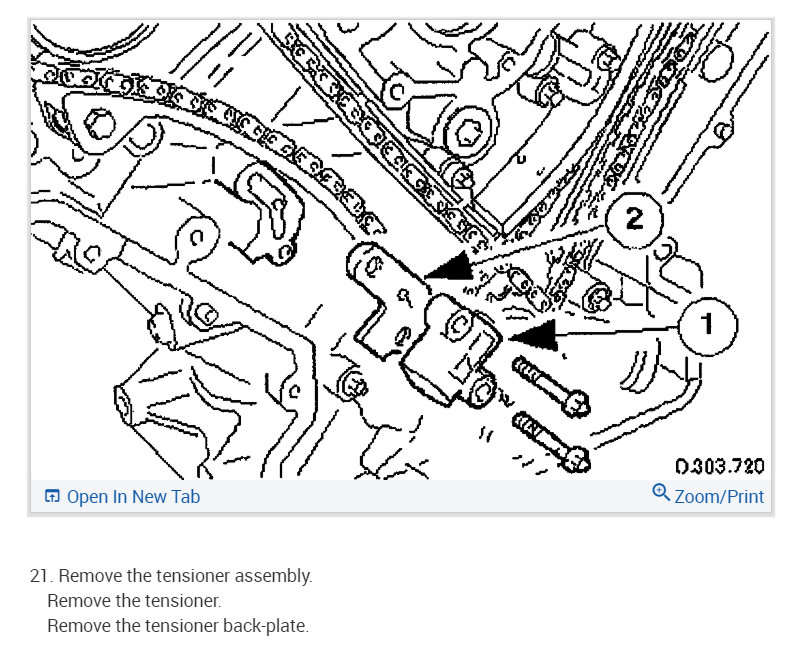 2

1

D.303.720

Open In New Tab

Zoom/Print

21. Remove the tensioner assembly.
Remove the tensioner.
Remove the tensioner back-plate.