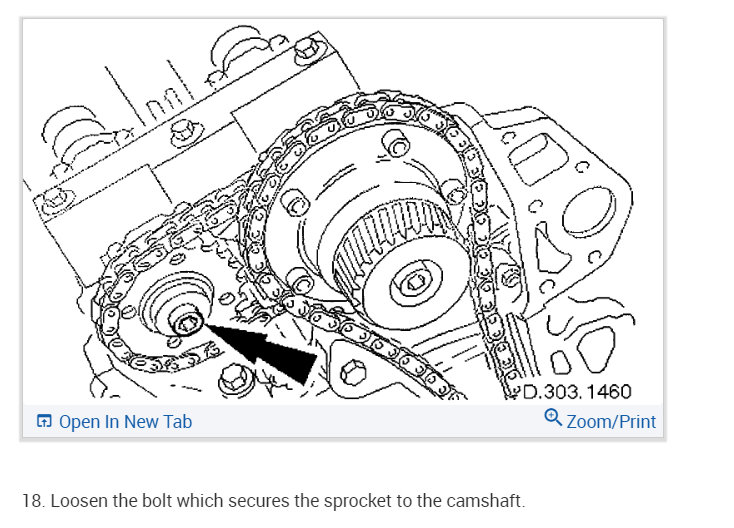 D.303.1460

Open In New Tab

Zoom/Print

18. Loosen the bolt which secures the sprocket to the camshaft.