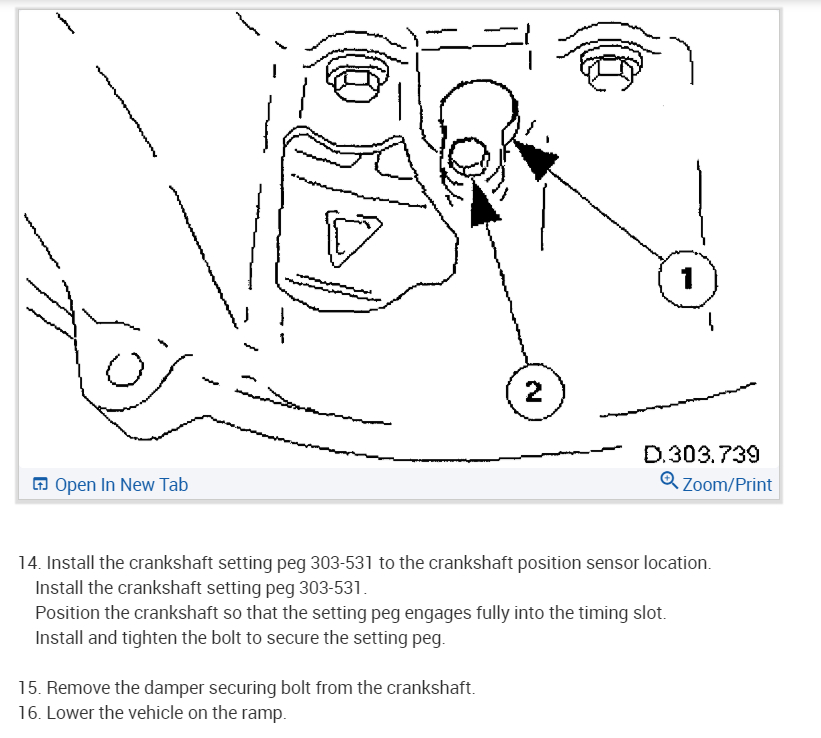 1

2

D.303.739

Open In New Tab

Zoom/Print

14. Install the crankshaft setting peg 303-531 to the crankshaft position sensor location.
Install the crankshaft setting peg 303-531.
Position the crankshaft so that the setting peg engages fully into the timing slot.
Install and tighten the bolt to secure the setting peg.

15. Remove the damper securing bolt from the crankshaft.
16. Lower the vehicle on the ramp.