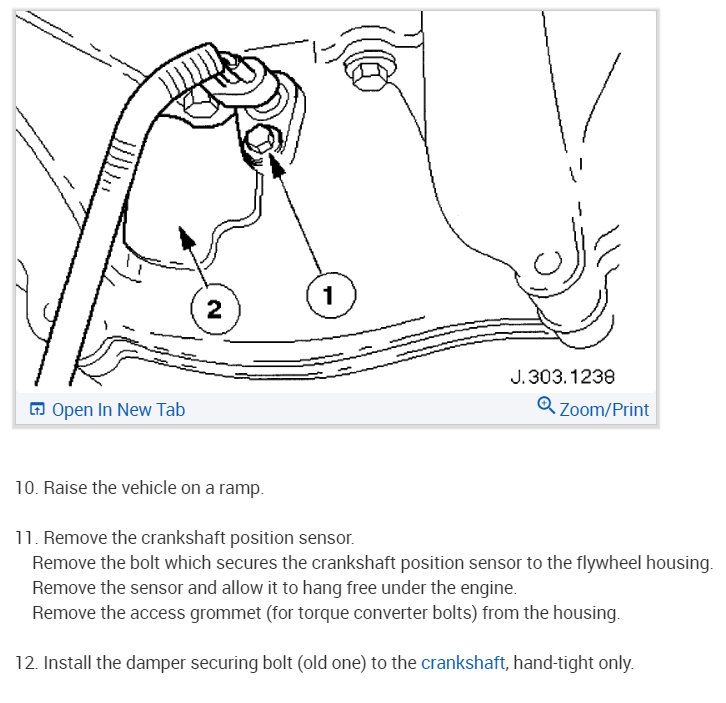 2

1

J.303.1238

Open In New Tab

Zoom/Print

10. Raise the vehicle on a ramp.

11. Remove the crankshaft position sensor.
Remove the bolt which secures the crankshaft position sensor to the flywheel housing.
Remove the sensor and allow it to hang free under the engine.
Remove the access grommet (for torque converter bolts) from the housing.

12. Install the damper securing bolt (old one) to the crankshaft, hand-tight only.