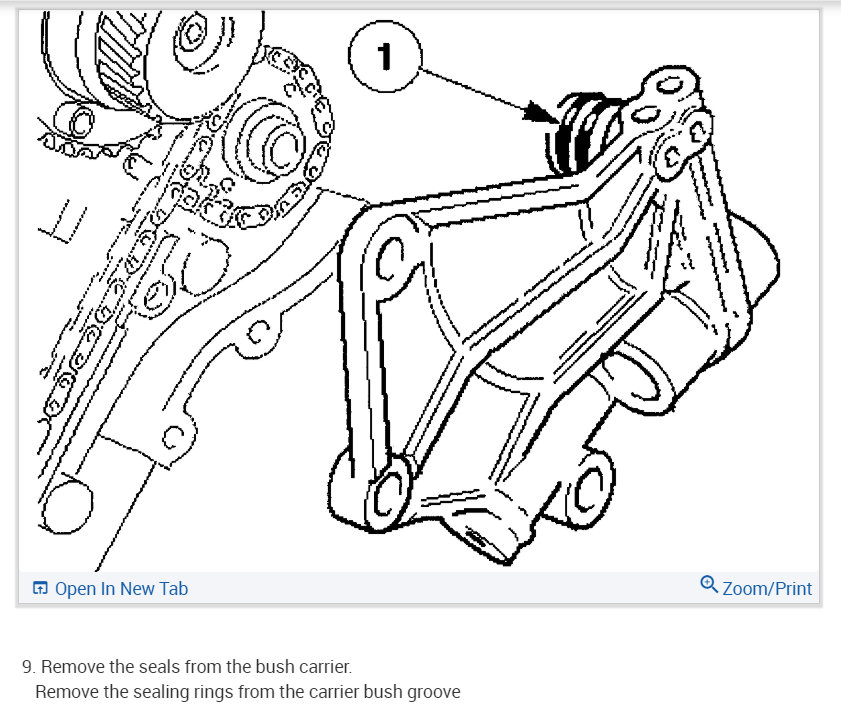 1

Open In New Tab

Zoom/Print

9. Remove the seals from the bush carrier.
Remove the sealing rings from the carrier bush groove