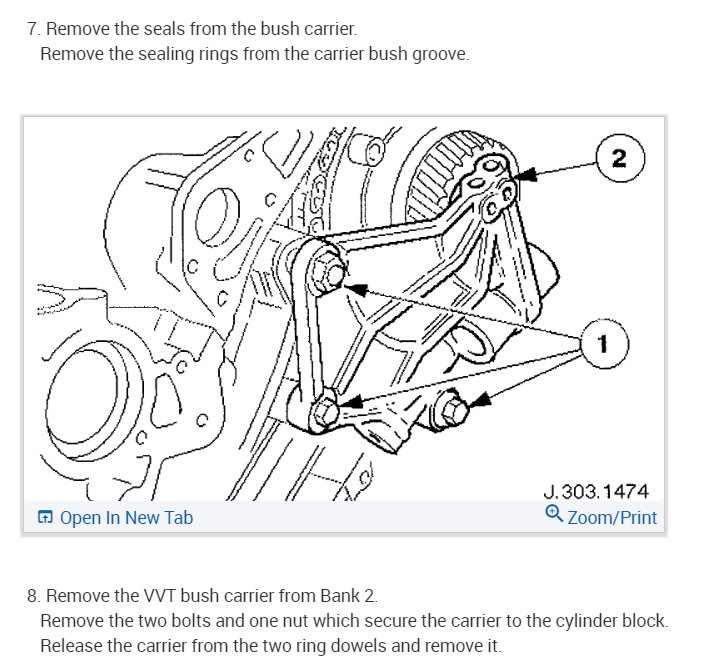 7. Remove the seals from the bush carrier.
Remove the sealing rings from the carrier bush groove.

2

1

J.303.1474

Open In New Tab

Zoom/Print

8. Remove the VVT bush carrier from Bank 2.
Remove the two bolts and one nut which secure the carrier to the cylinder block.
Release the carrier from the two ring dowels and remove it.