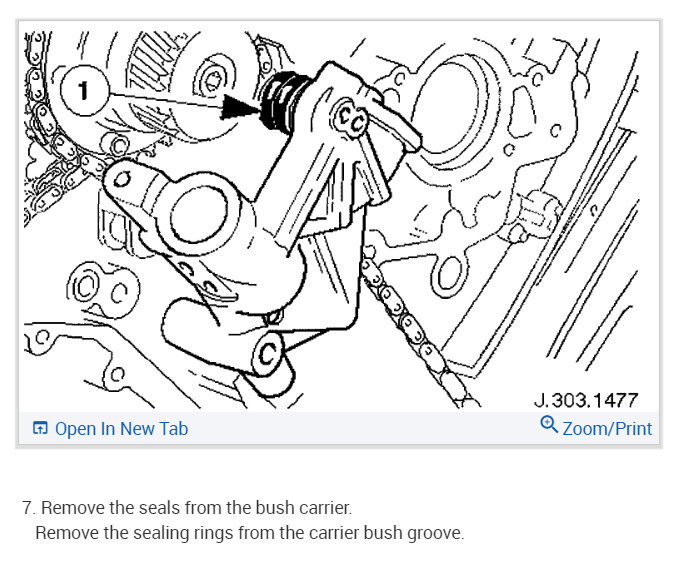 1

J.303.1477

Open In New Tab

Zoom/Print

7. Remove the seals from the bush carrier.
Remove the sealing rings from the carrier bush groove.