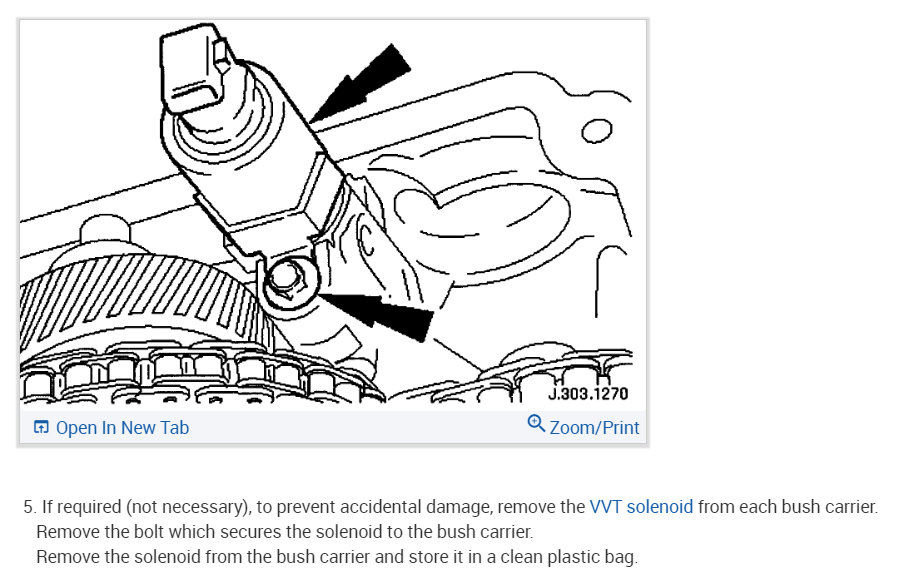 J.303.1270

Open In New Tab

Zoom/Print

5. If required (not necessary), to prevent accidental damage, remove the VVT solenoid from each bush carrier.
Remove the bolt which secures the solenoid to the bush carrier.
Remove the solenoid from the bush carrier and store it in a clean plastic bag.