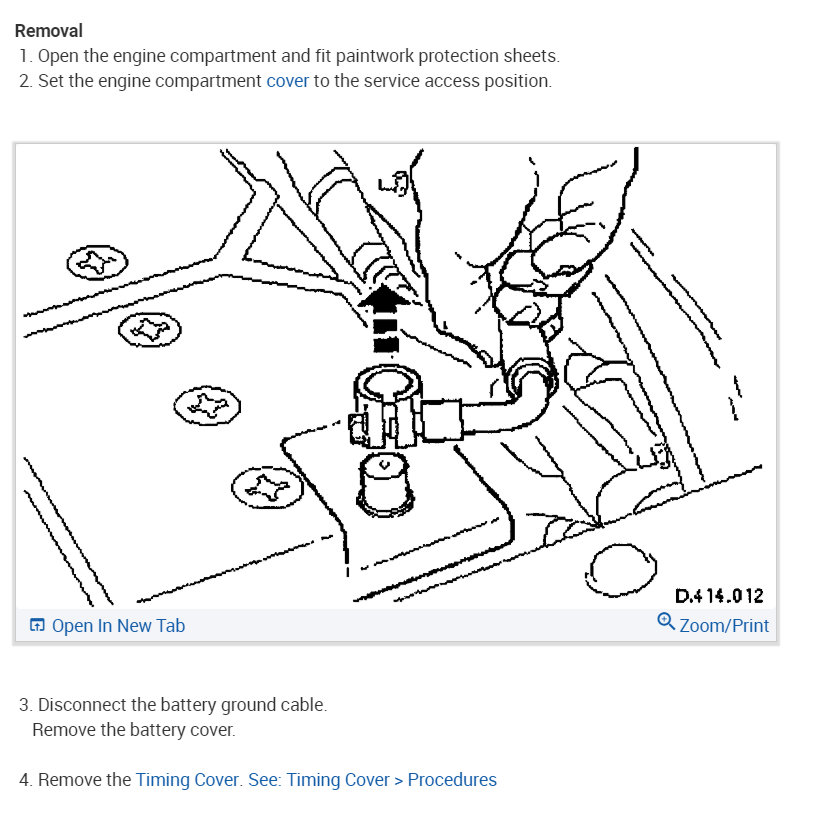 Removal
1. Open the engine compartment and fit paintwork protection sheets.
2. Set the engine compartment cover to the service access position.

D.414.012
Open In New Tab
Zoom/Print

3. Disconnect the battery ground cable.
Remove the battery cover.

4. Remove the Timing Cover. See: Timing Cover > Procedures