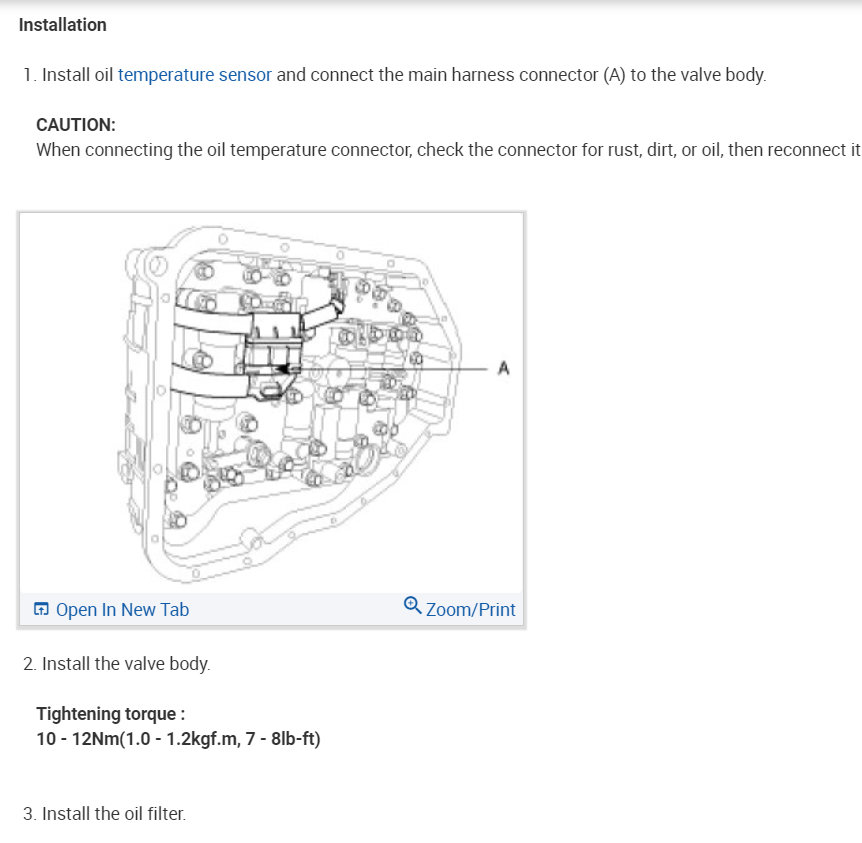 Installation

1. Install oil temperature sensor and connect the main harness connector (A) to the valve body.

CAUTION:
When connecting the oil temperature connector, check the connector for rust, dirt, or oil, then reconnect it

A

Open In New Tab Zoom/Print

2. Install the valve body.

Tightening torque :
10 - 12Nm(1.0 - 1.2kgf.m, 7 - 8lb-ft)

3. Install the oil filter.