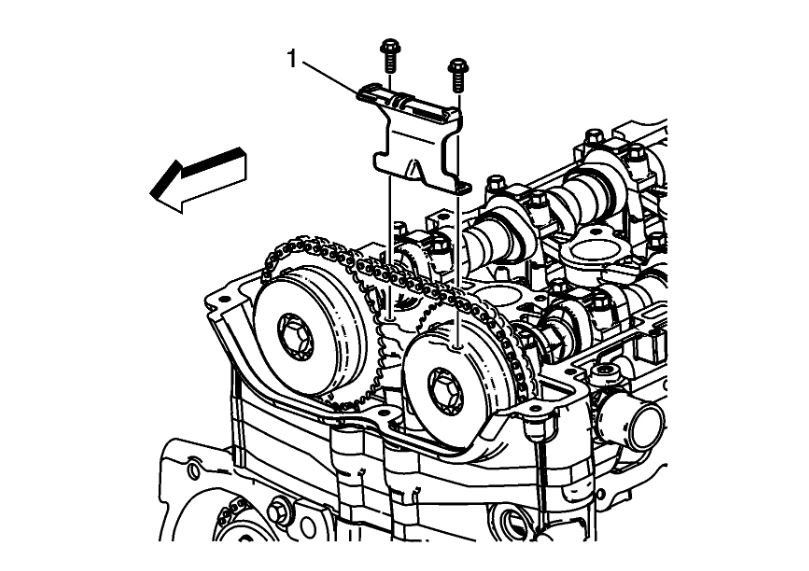 1