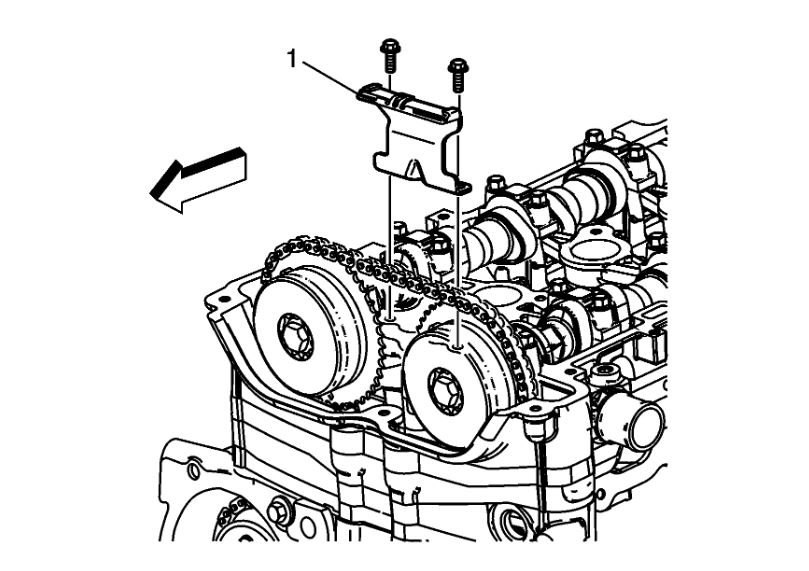 1