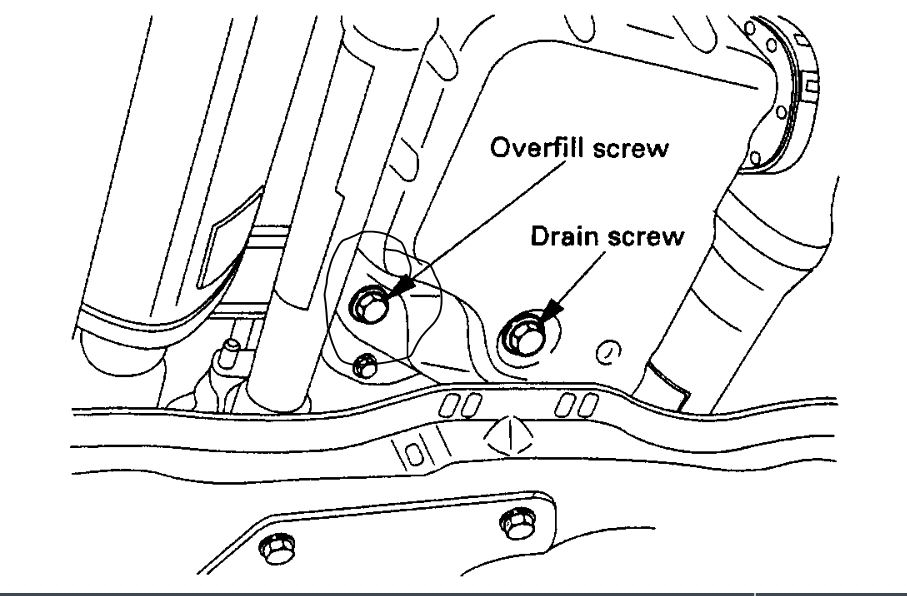 Overfill screw

Drain screw