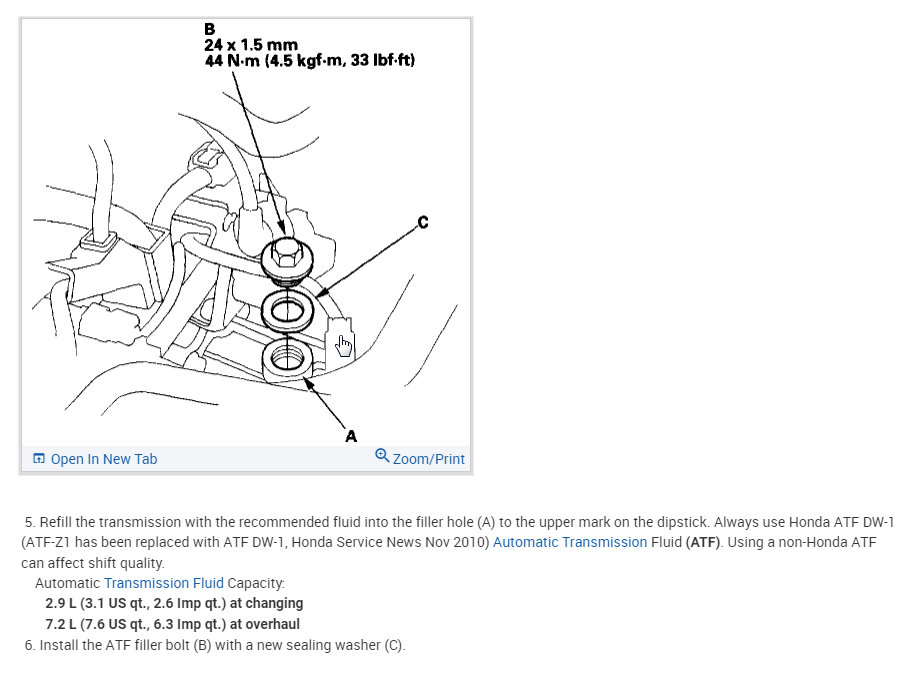 B
24 x 1.5 mm
44 N·m (4.5 kgf·m, 33 lbf·ft)

C

A

Open In New Tab

Zoom/Print

5. Refill the transmission with the recommended fluid into the filler hole (A) to the upper mark on the dipstick. Always use Honda ATF DW-1 (ATF-Z1 has been replaced with ATF DW-1, Honda Service News Nov 2010) Automatic Transmission Fluid (ATF). Using a non-Honda ATF can affect shift quality.

Automatic Transmission Fluid Capacity:

2.9 L (3.1 US qt., 2.6 Imp qt.) at changing

7.2 L (7.6 US qt., 6.3 Imp qt.) at overhaul

6. Install the ATF filler bolt (B) with a new sealing washer (C).