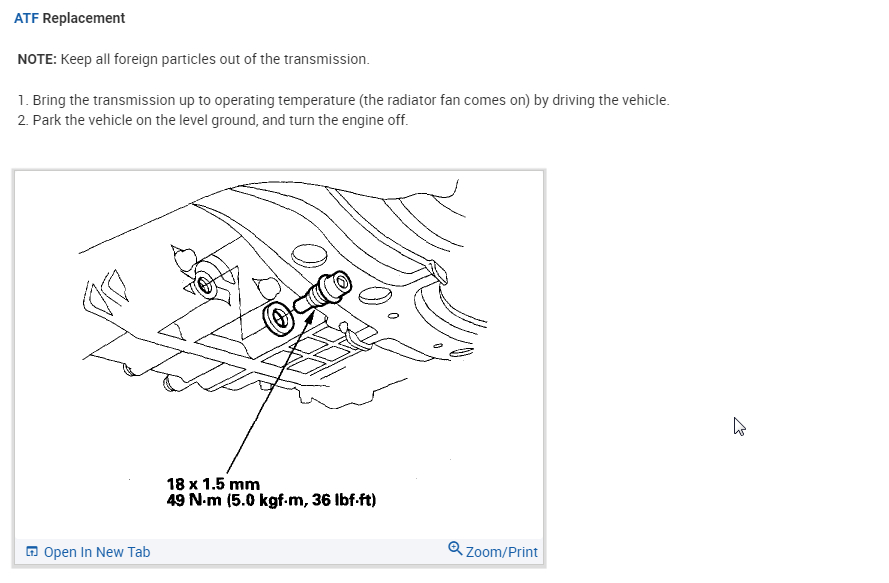 ATF Replacement

NOTE: Keep all foreign particles out of the transmission.

1. Bring the transmission up to operating temperature (the radiator fan comes on) by driving the vehicle.
2. Park the vehicle on the level ground, and turn the engine off.

18 x 1.5 mm
49 N·m (5.0 kgf·m, 36 lbf·ft)

Open In New Tab

Zoom/Print