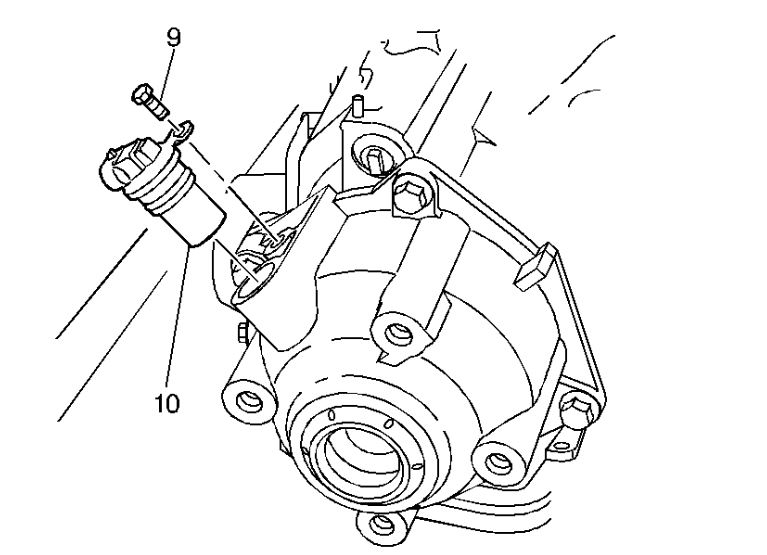 9

10