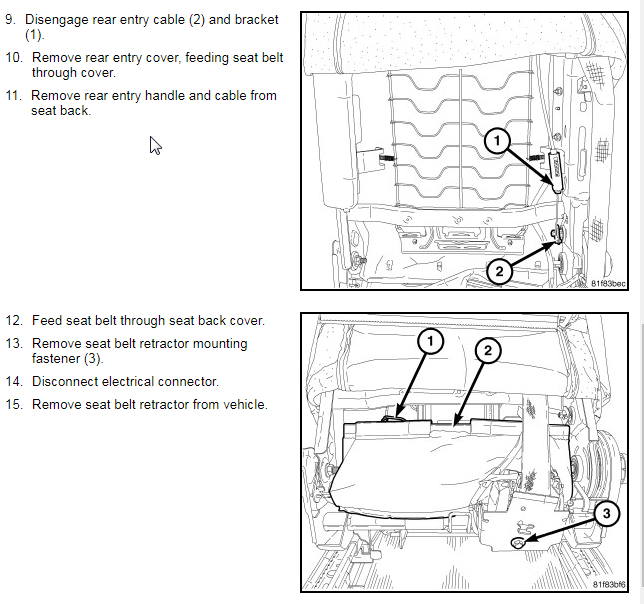 9. Disengage rear entry cable (2) and bracket (1).

10. Remove rear entry cover, feeding seat belt through cover.

11. Remove rear entry handle and cable from seat back.

1

2

81f83bec

12. Feed seat belt through seat back cover.

13. Remove seat belt retractor mounting fastener (3).

14. Disconnect electrical connector.

15. Remove seat belt retractor from vehicle.

1

2

3

81f83bf6