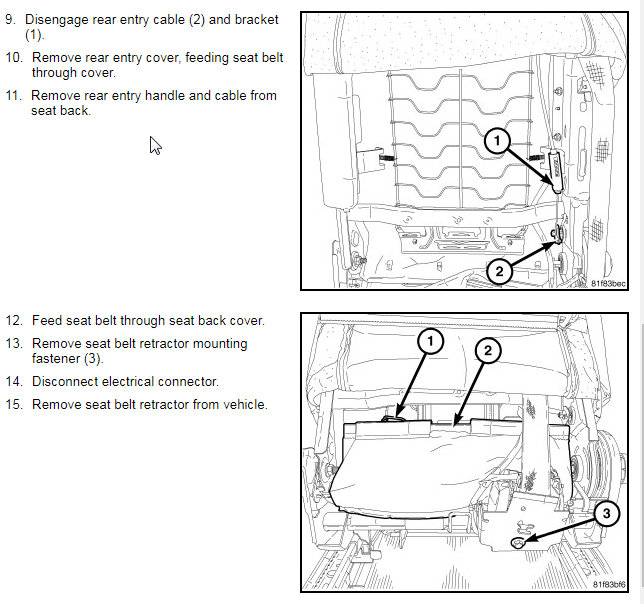 9. Disengage rear entry cable (2) and bracket (1).

10. Remove rear entry cover, feeding seat belt through cover.

11. Remove rear entry handle and cable from seat back.

1

2

81f83bec

12. Feed seat belt through seat back cover.

13. Remove seat belt retractor mounting fastener (3).

14. Disconnect electrical connector.

15. Remove seat belt retractor from vehicle.

1

2

3

81f83bf6