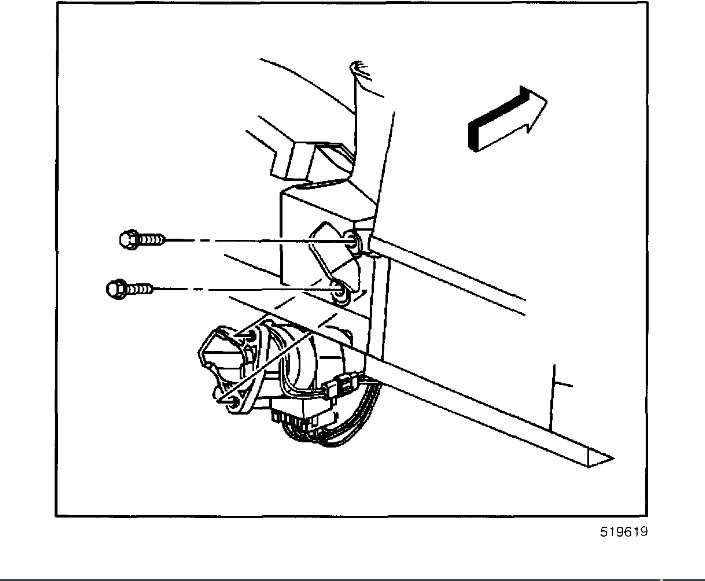 519619