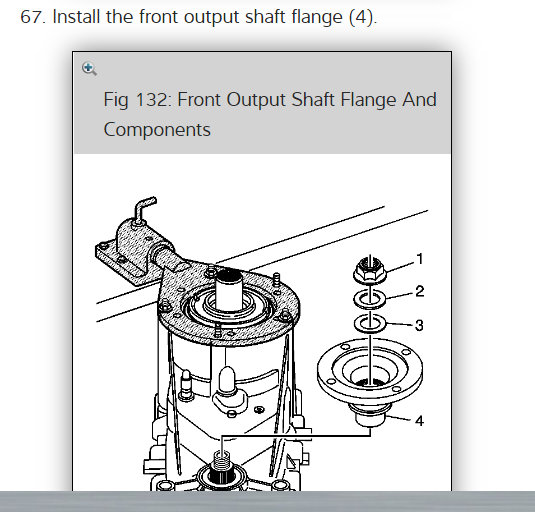 67. Install the front output shaft flange (4).

Fig 132: Front Output Shaft Flange And Components

1
2
3
4