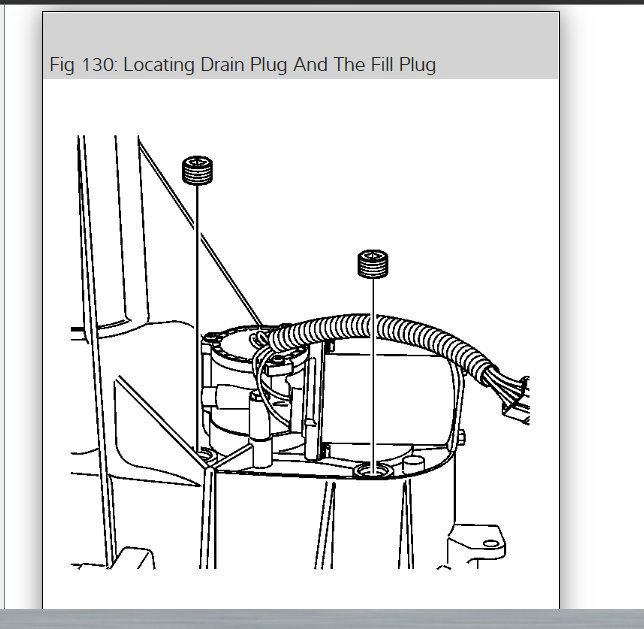 Fig 130: Locating Drain Plug And The Fill Plug