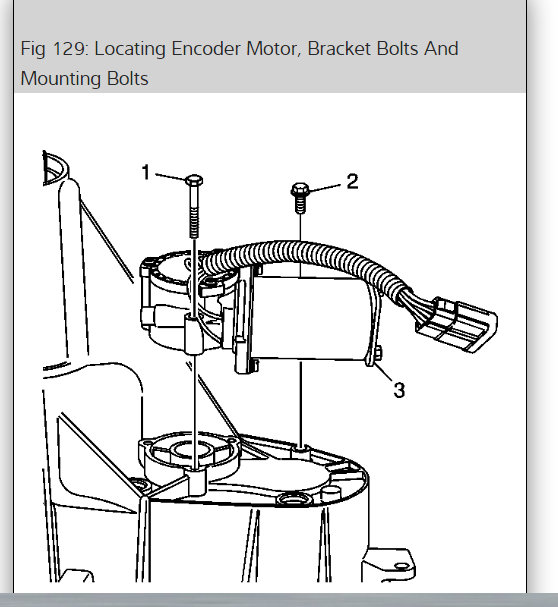 Fig 129: Locating Encoder Motor, Bracket Bolts And Mounting Bolts

1

2

3