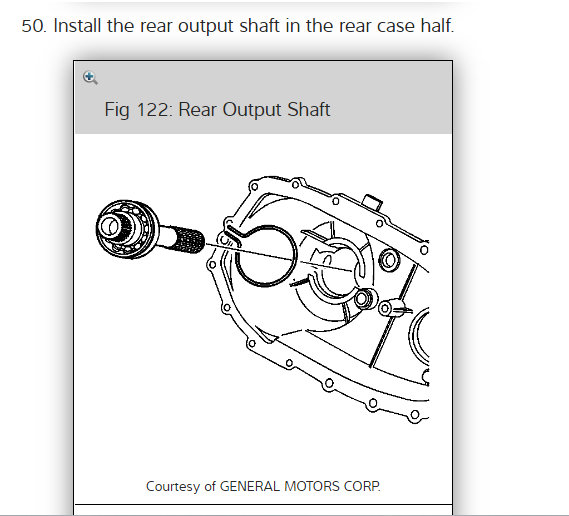 50. Install the rear output shaft in the rear case half.

Fig 122: Rear Output Shaft

Courtesy of GENERAL MOTORS CORP.