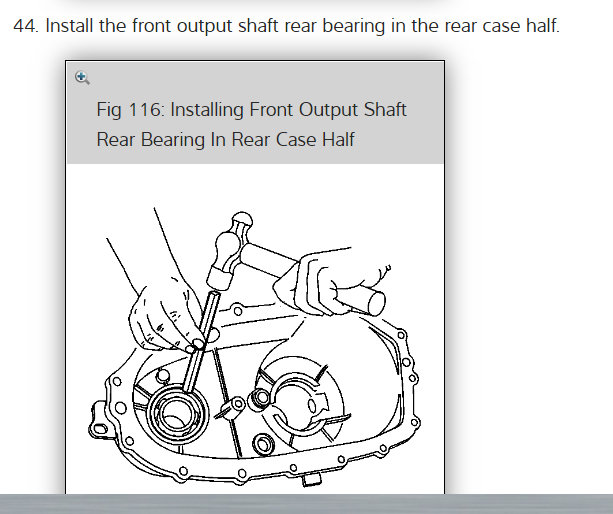 44. Install the front output shaft rear bearing in the rear case half.

Fig 116: Installing Front Output Shaft Rear Bearing In Rear Case Half